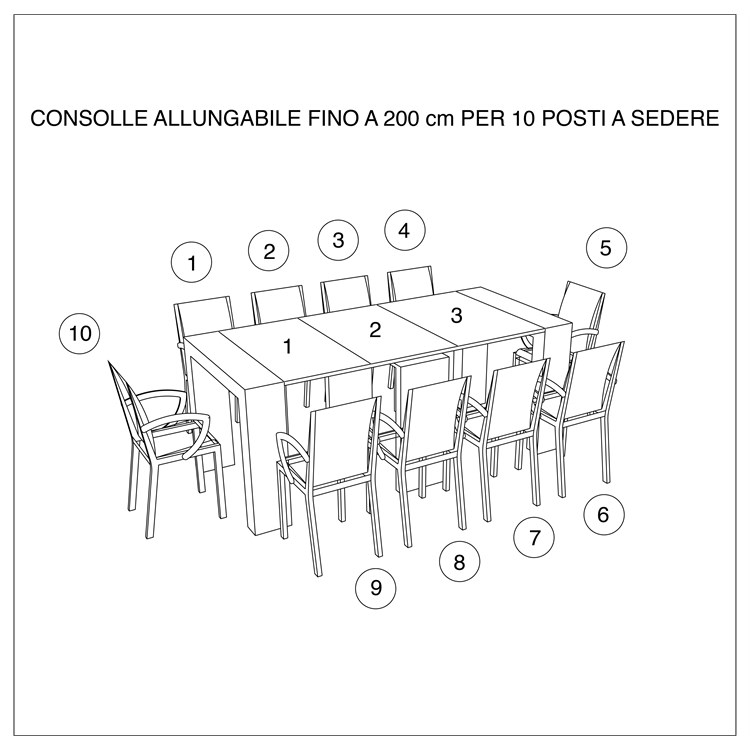 CONSOLLE ALLUNGABILE FINO A 200 cm PER 10 POSTI A SEDERE

1
2
3
4
5
10
1
2
3
6
7
8
9