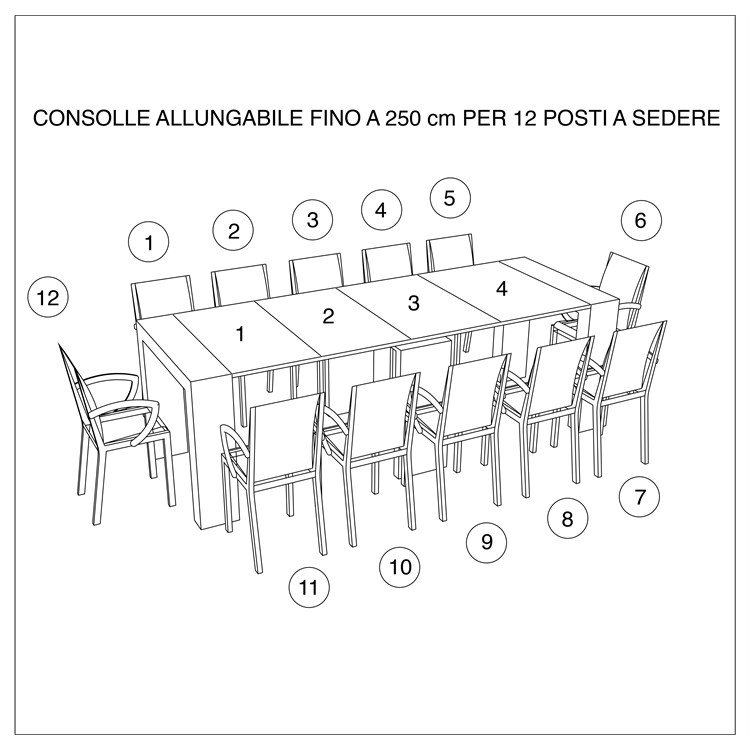 CONSOLLE ALLUNGABILE FINO A 250 cm PER 12 POSTI A SEDERE

1
2
3
4
5
6
12
1
2
3
4
7
8
9
10
11