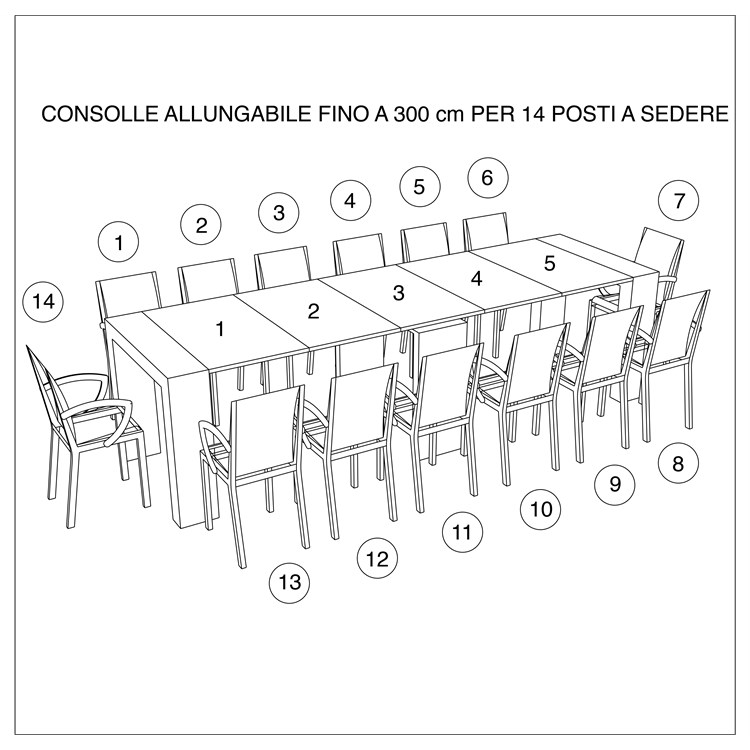 CONSOLLE ALLUNGABILE FINO A 300 cm PER 14 POSTI A SEDERE

1
2
3
4
5
6
7
14

1
2
3
4
5

8
9
10
11
12
13