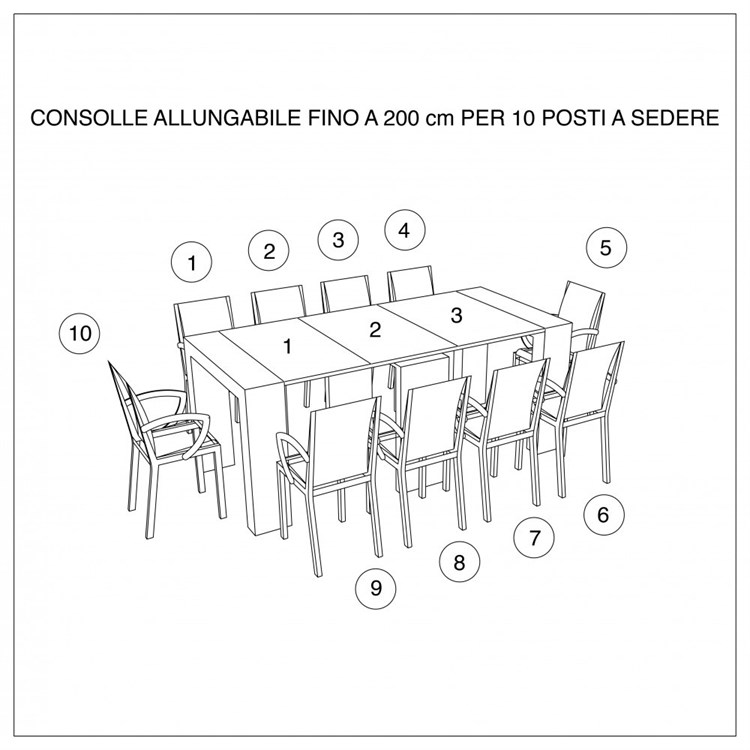 CONSOLLE ALLUNGABILE FINO A 200 cm PER 10 POSTI A SEDERE

1

2

3

4

5

10

1

2

3

6

7

8

9