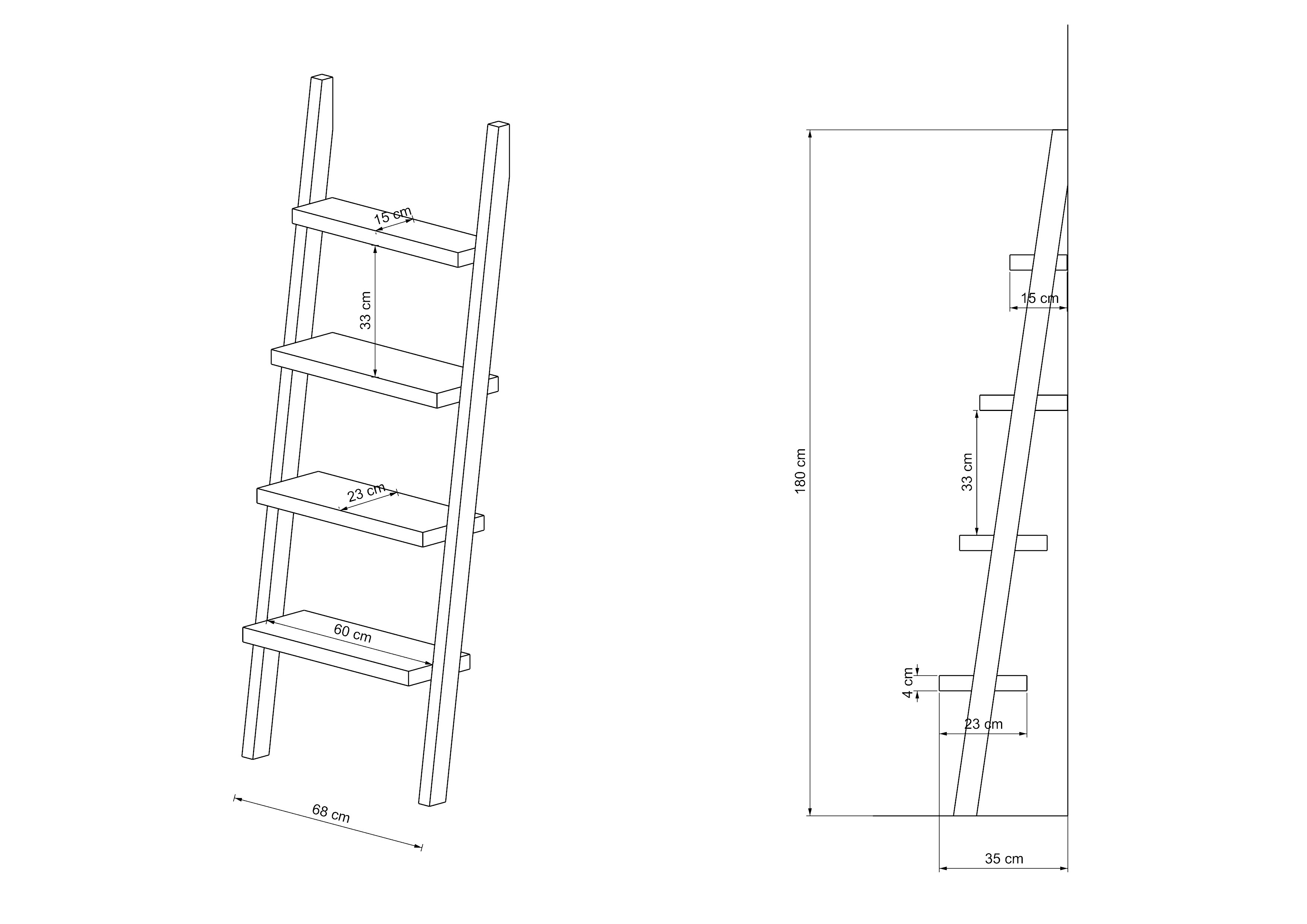 15 cm
33 cm
23 cm
60 cm
68 cm

180 cm
15 cm
33 cm
4 cm
23 cm
35 cm