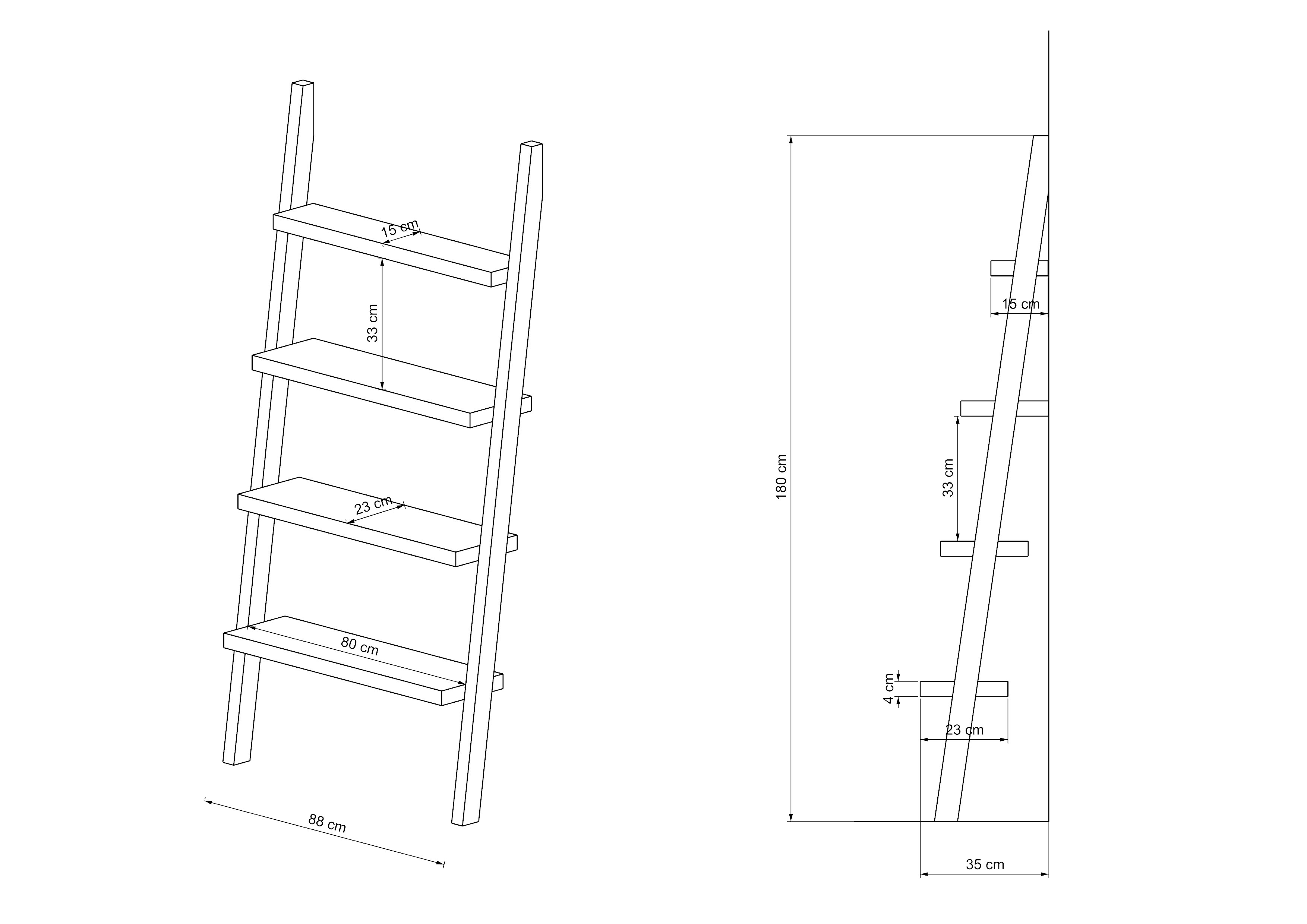 15 cm
33 cm
23 cm
80 cm
88 cm
180 cm
15 cm
33 cm
4 cm
23 cm
35 cm