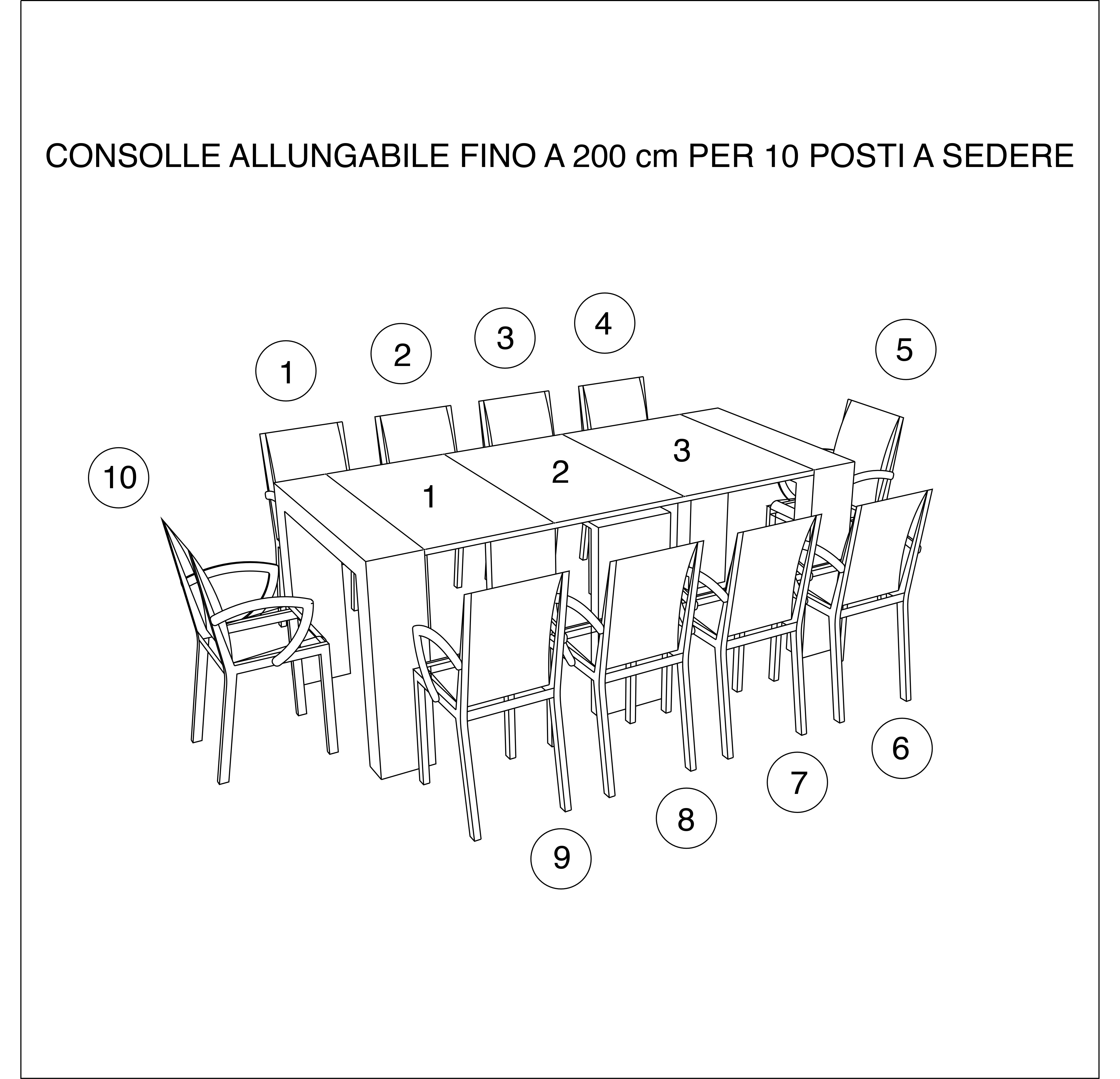 CONSOLLE ALLUNGABILE FINO A 200 cm PER 10 POSTI A SEDERE

1
2
3
4
5
10
1
2
3
6
7
8
9