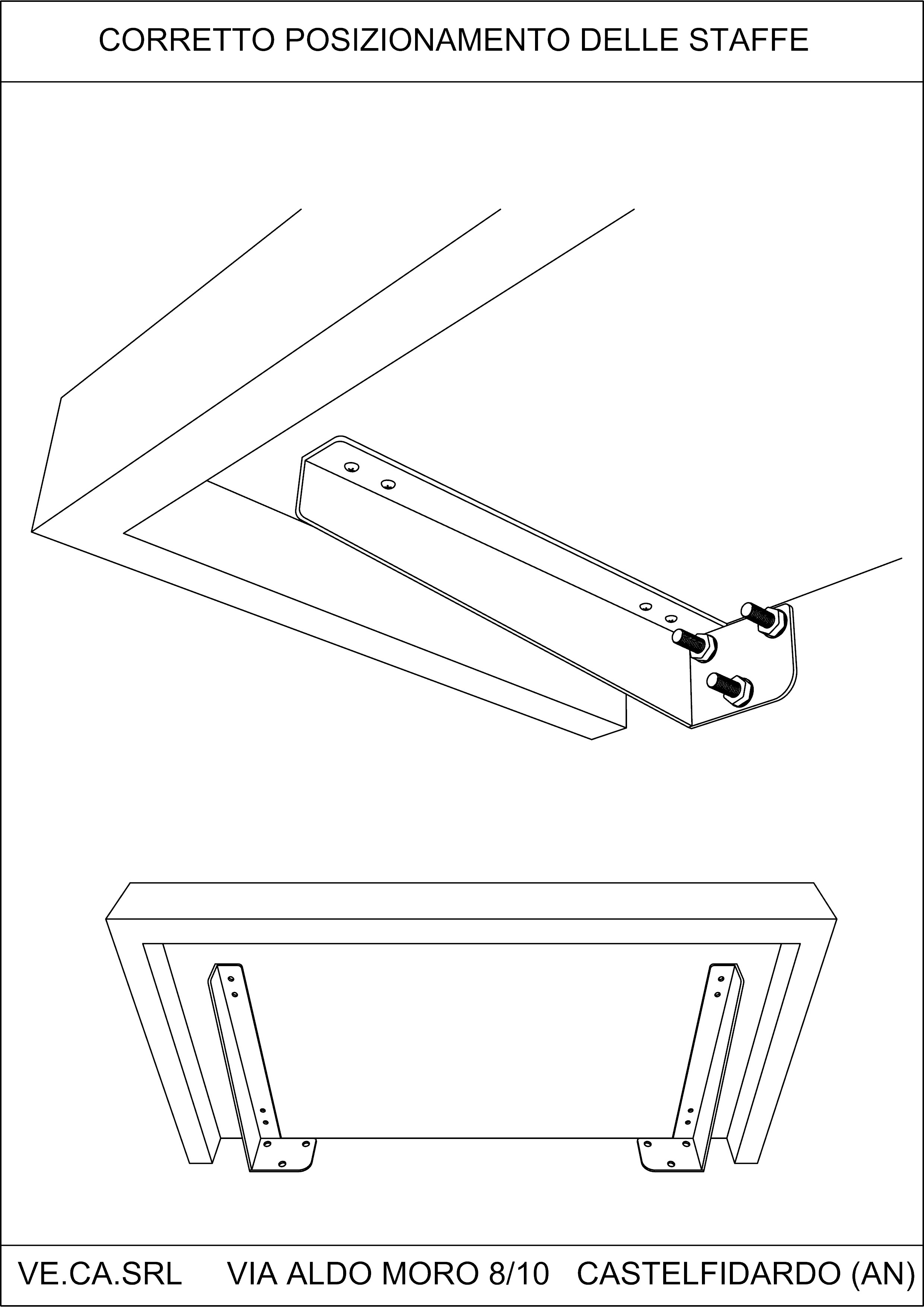 CORRETTO POSIZIONAMENTO DELLE STAFFE

VE.CA.SRL VIA ALDO MORO 8/10 CASTELFIDARDO (AN)