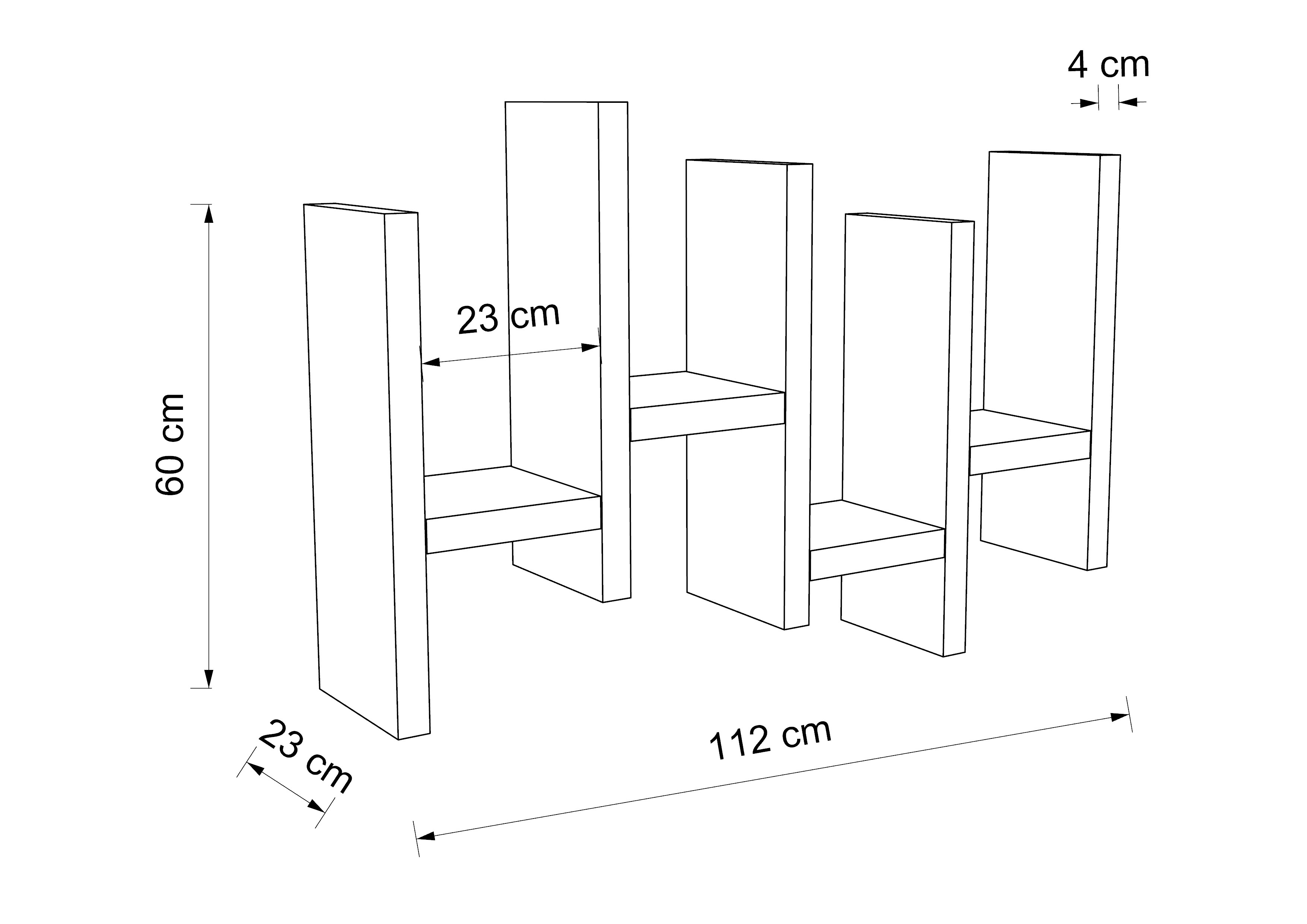 4 cm
23 cm
60 cm
23 cm
112 cm