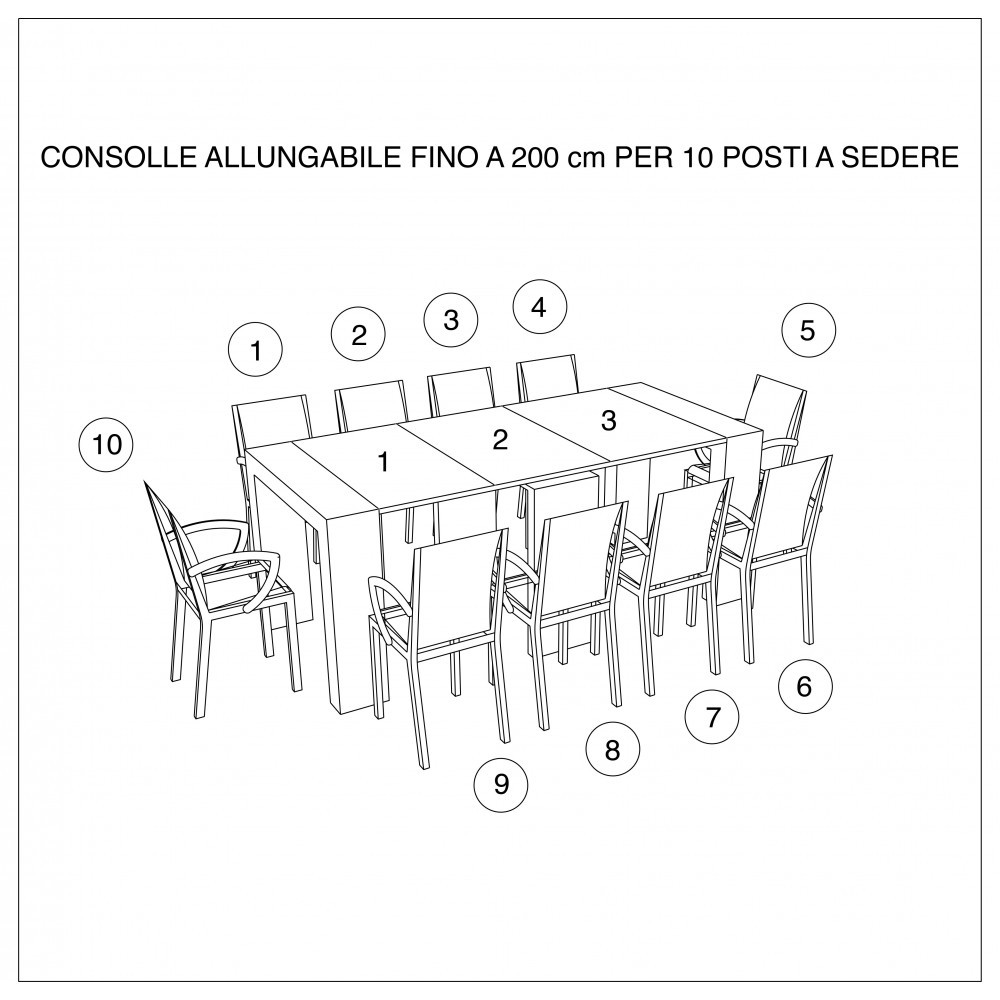 CONSOLLE ALLUNGABILE FINO A 200 cm PER 10 POSTI A SEDERE

1
2
3
4
5
10
1
2
3
6
7
8
9